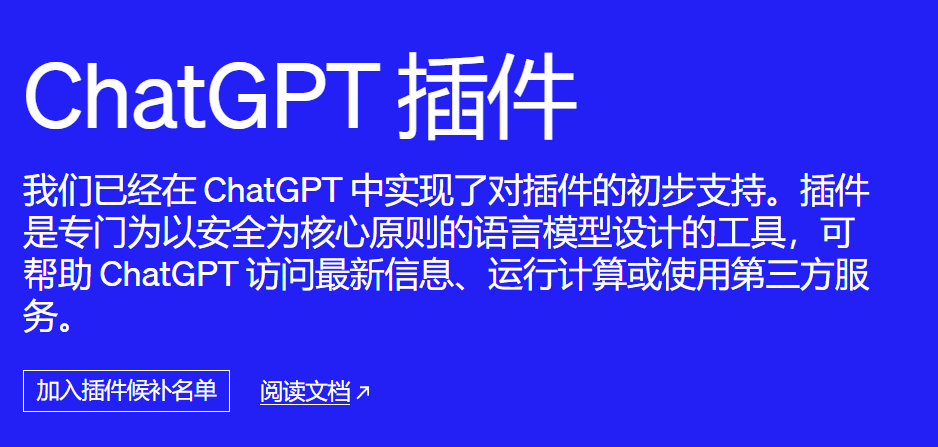 ChatGPT 插件

我们已经在 ChatGPT 中实现了对插件的初步支持。插件是专门为以安全为核心原则的语言模型设计的工具，可帮助 ChatGPT 访问最新信息、运行计算或使用第三方服务。

加入插件候补名单

阅读文档 ↗